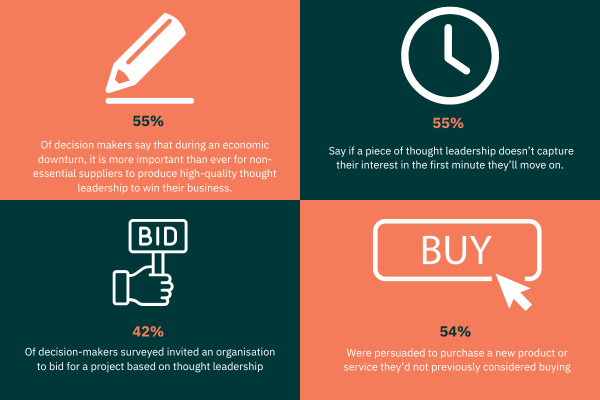 55%

Of decision makers say that during an economic downturn, it is more important than ever for non-essential suppliers to produce high-quality thought leadership to win their business.

55%

Say if a piece of thought leadership doesn't capture their interest in the first minute they'll move on.

BID

42%

Of decision-makers surveyed invited an organisation to bid for a project based on thought leadership

BUY

54%

Were persuaded to purchase a new product or service they'd not previously considered buying